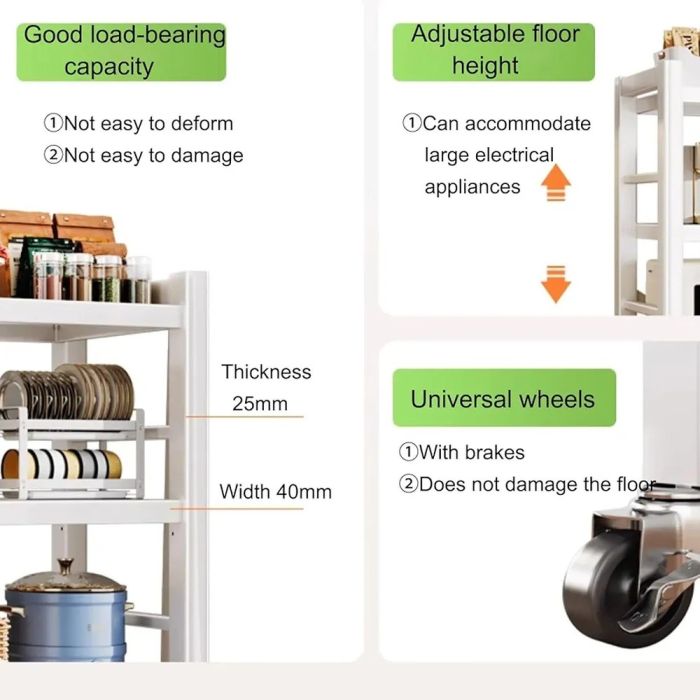 Good load-bearing capacity

①Not easy to deform
②Not easy to damage

Thickness
25mm

Width 40mm

Adjustable floor height

①Can accommodate large electrical appliances

Universal wheels

①With brakes
②Does not damage the floor