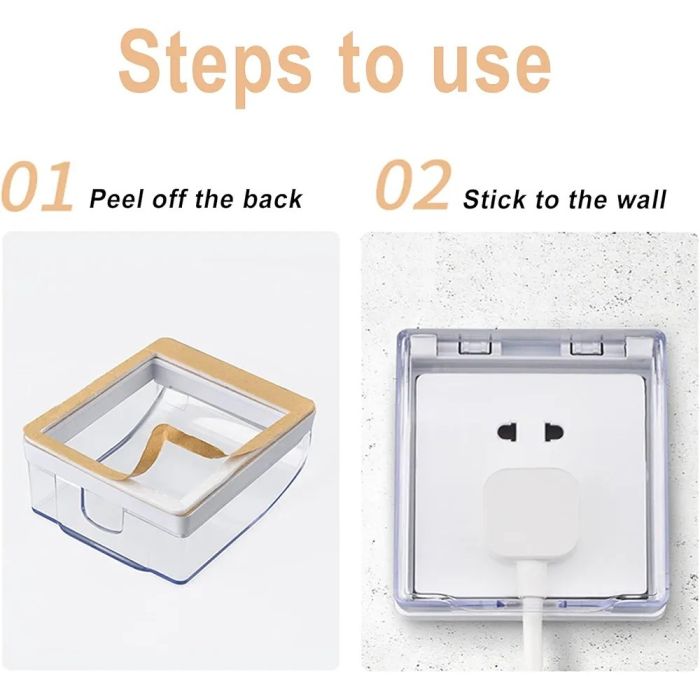 Steps to use

01 Peel off the back

02 Stick to the wall