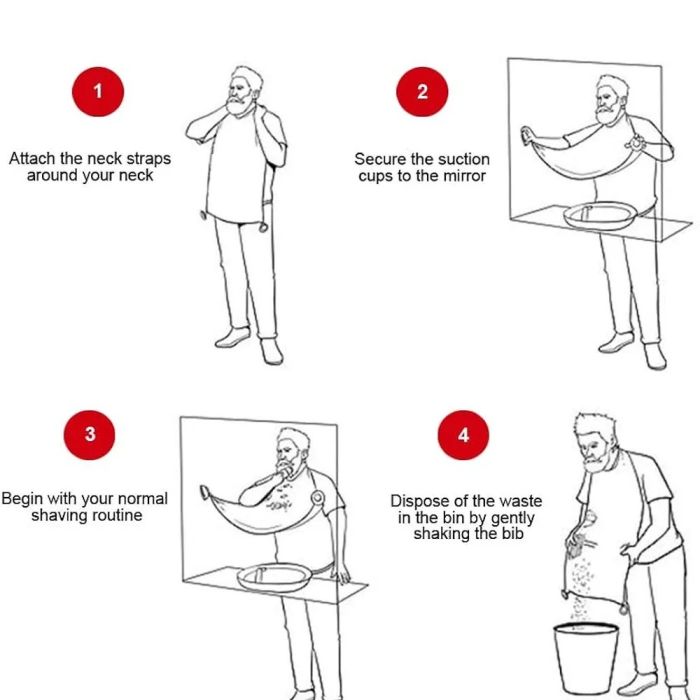 1

Attach the neck straps around your neck

2

Secure the suction cups to the mirror

3

Begin with your normal shaving routine

4

Dispose of the waste in the bin by gently shaking the bib