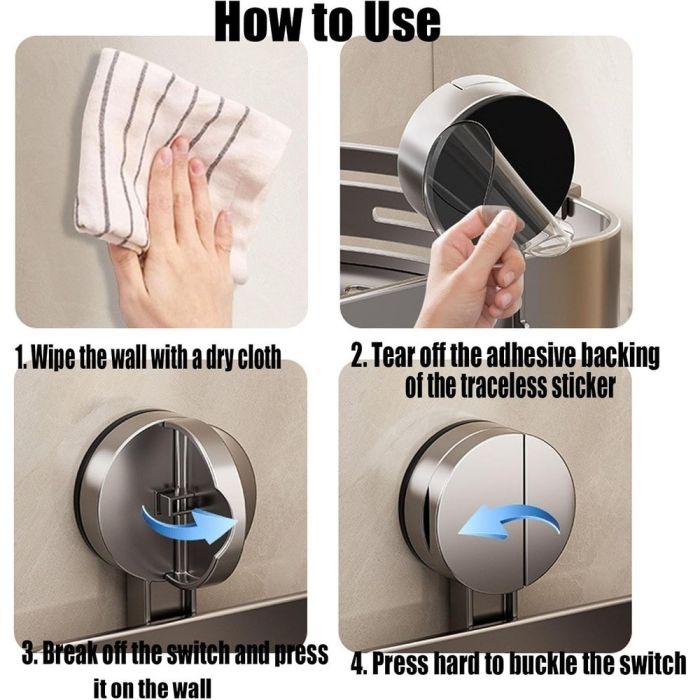 How to Use

1. Wipe the wall with a dry cloth

2. Tear off the adhesive backing of the traceless sticker

3. Break off the switch and press it on the wall

4. Press hard to buckle the switch