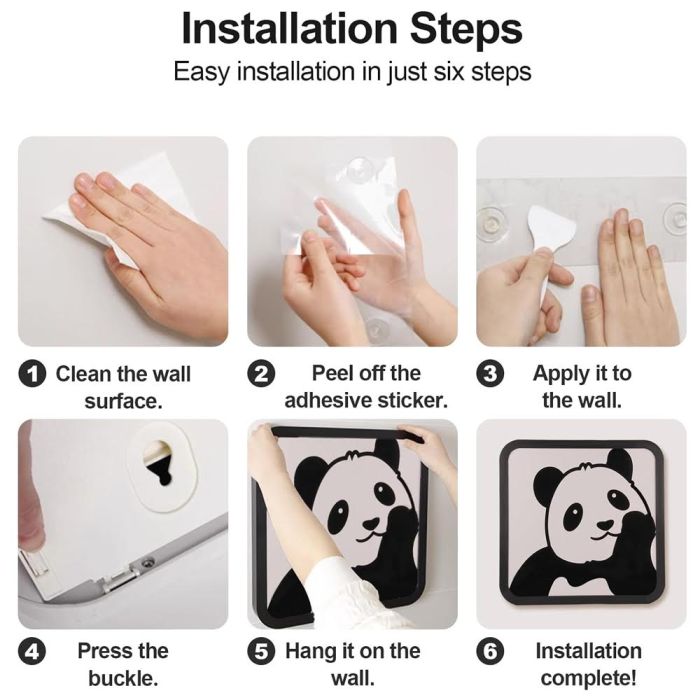 Installation Steps

Easy installation in just six steps

1 Clean the wall surface.

2 Peel off the adhesive sticker.

3 Apply it to the wall.

4 Press the buckle.

5 Hang it on the wall.

6 Installation complete!