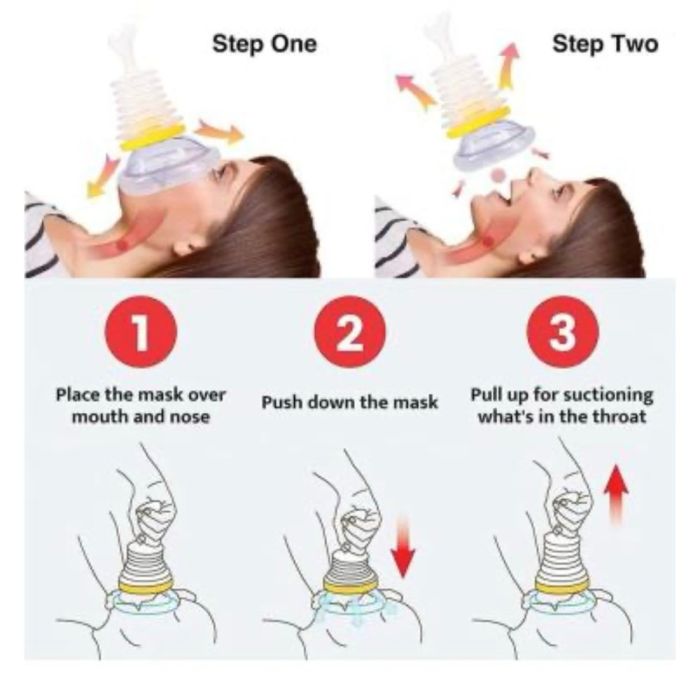 Step One

Step Two

1

Place the mask over mouth and nose

2

Push down the mask

3

Pull up for suctioning what's in the throat