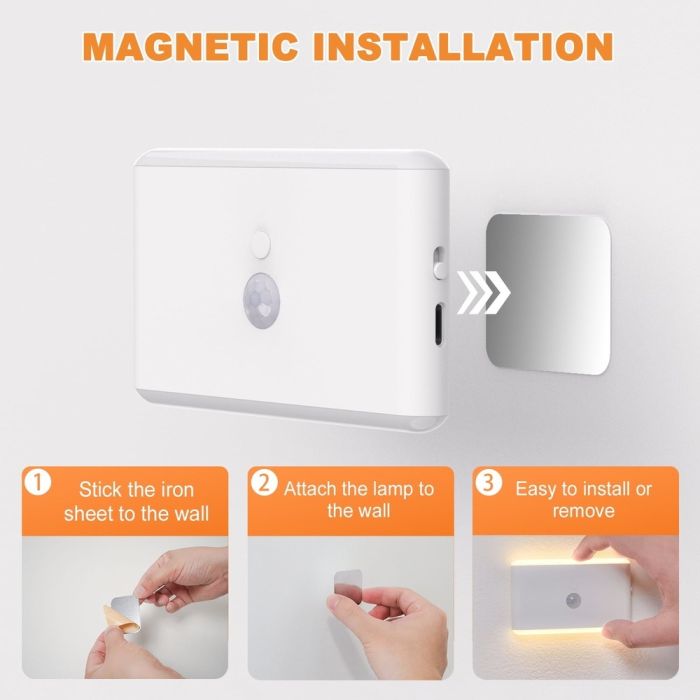 MAGNETIC INSTALLATION

1 Stick the iron sheet to the wall

2 Attach the lamp to the wall

3 Easy to install or remove