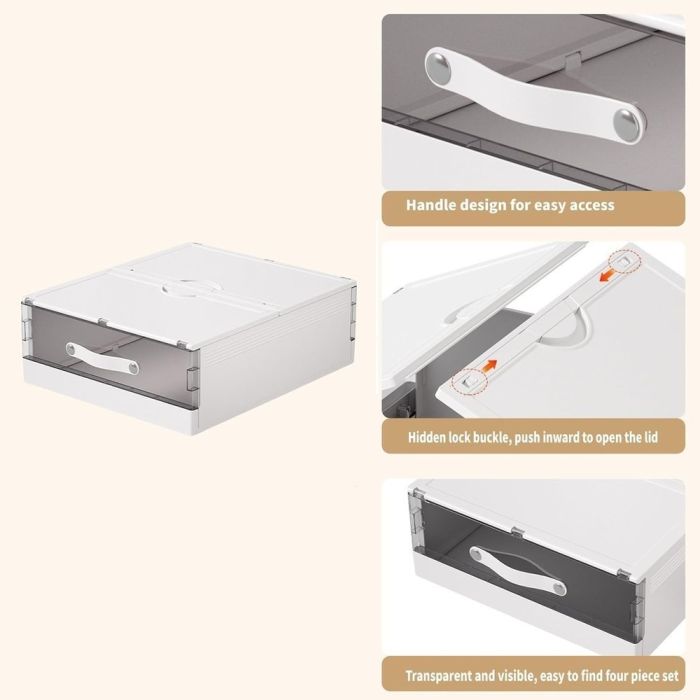 Handle design for easy access

Hidden lock buckle, push inward to open the lid

Transparent and visible, easy to find four piece set