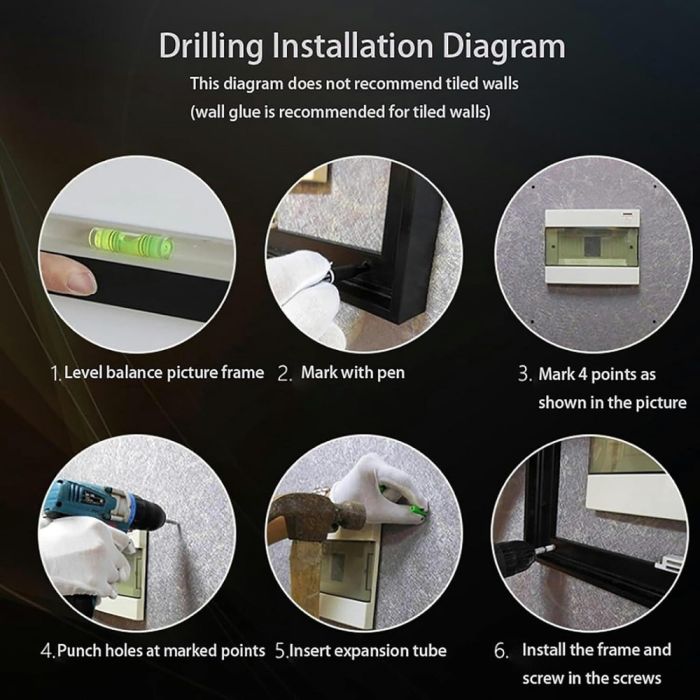 Drilling Installation Diagram

This diagram does not recommend tiled walls
(wall glue is recommended for tiled walls)

1. Level balance picture frame

2. Mark with pen

3. Mark 4 points as shown in the picture

4. Punch holes at marked points

5. Insert expansion tube

6. Install the frame and screw in the screws