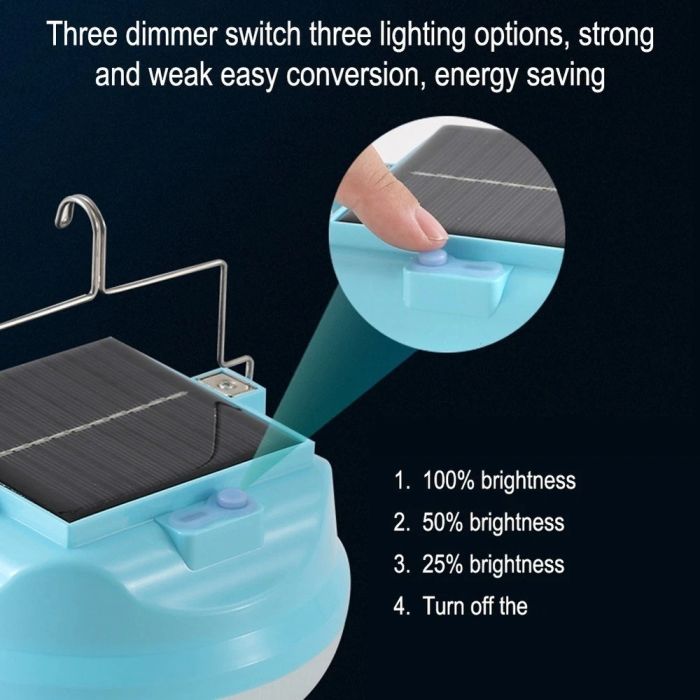 Three dimmer switch three lighting options, strong and weak easy conversion, energy saving

1. 100% brightness
2. 50% brightness
3. 25% brightness
4. Turn off the