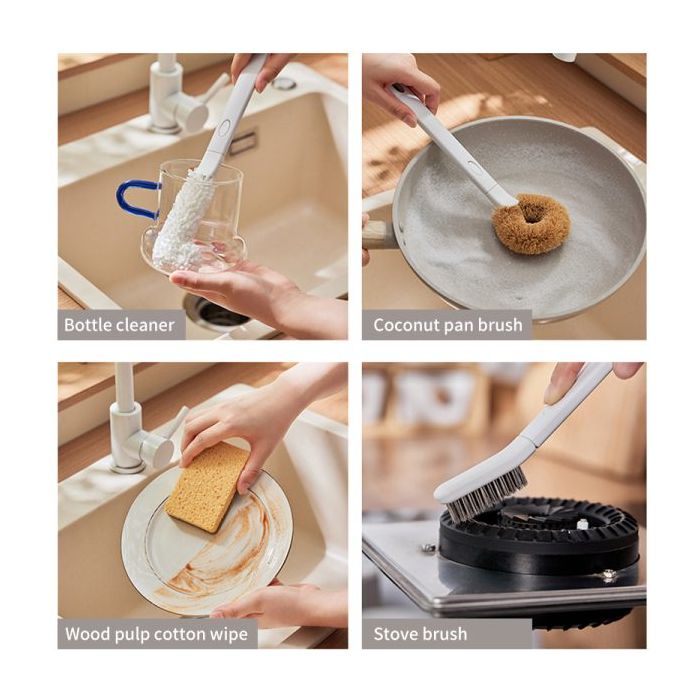 Bottle cleaner

Coconut pan brush

Wood pulp cotton wipe

Stove brush