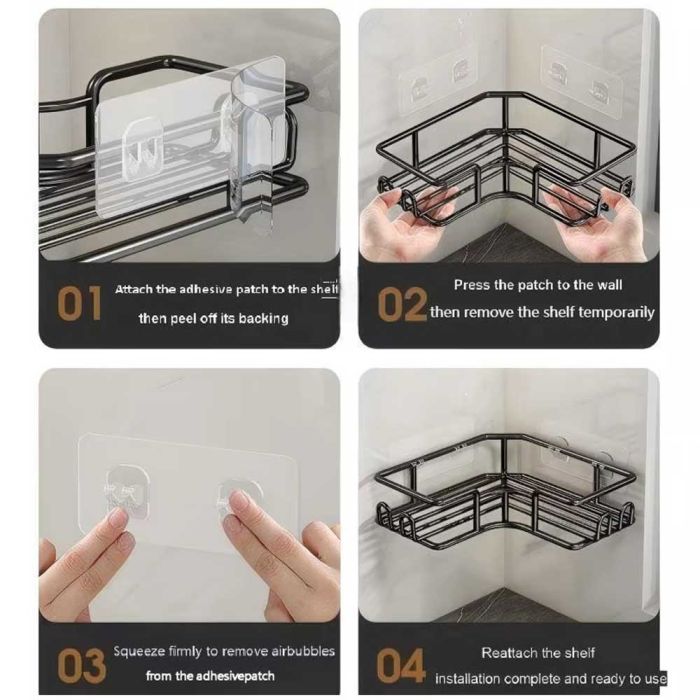 01 Attach the adhesive patch to the shelf then peel off its backing

02 Press the patch to the wall then remove the shelf temporarily

03 Squeeze firmly to remove airbubbles from the adhesivepatch

04 Reattach the shelf installation complete and ready to use