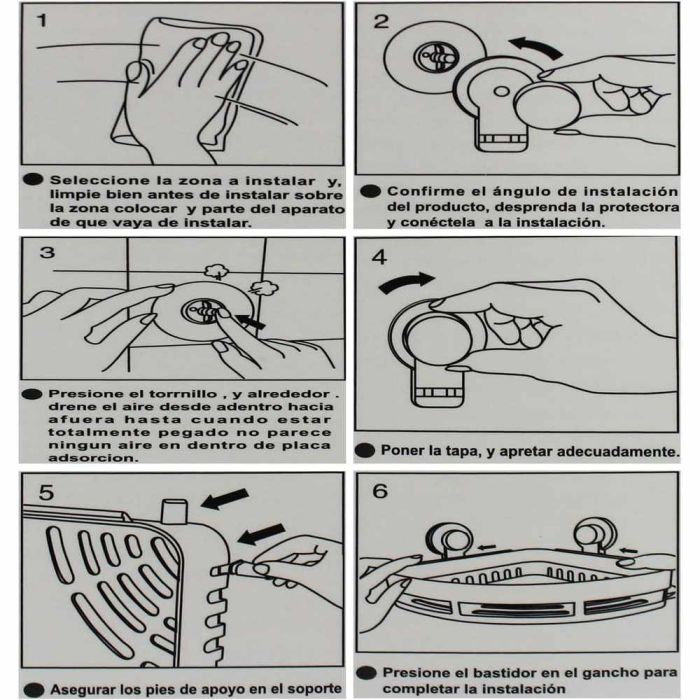 1

Seleccione la zona a instalar y, limpie bien antes de instalar sobre la zona colocar y parte del aparato de que vaya de instalar.

2

Confirme el ángulo de instalación del producto, desprenda la protectora y conéctela a la instalación.

3

Presione el torrnillo , y alrededor . drene el aire desde adentro hacia afuera hasta cuando estar totalmente pegado no parece ningun aire en dentro de placa adsorcion.

4

Poner la tapa, y apretar adecuadamente.

5

Asegurar los pies de apoyo en el soporte

6

Presione el bastidor en el gancho para completar la instalación