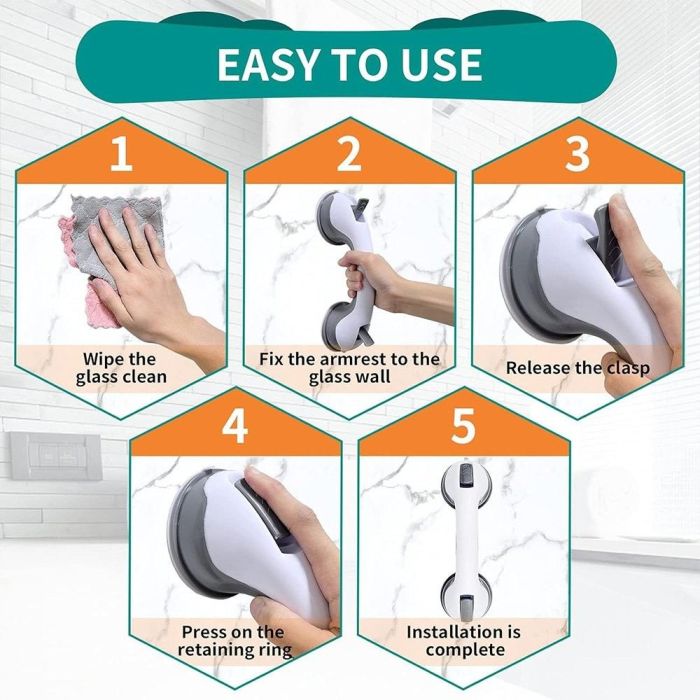 EASY TO USE

1

Wipe the glass clean

2

Fix the armrest to the glass wall

3

Release the clasp

4

Press on the retaining ring

5

Installation is complete