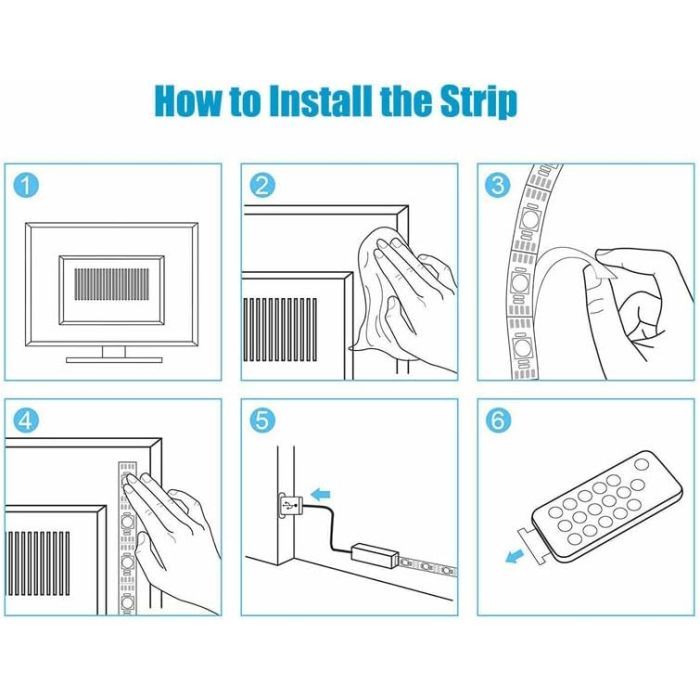 How to Install the Strip

1

2

3

4

5

6