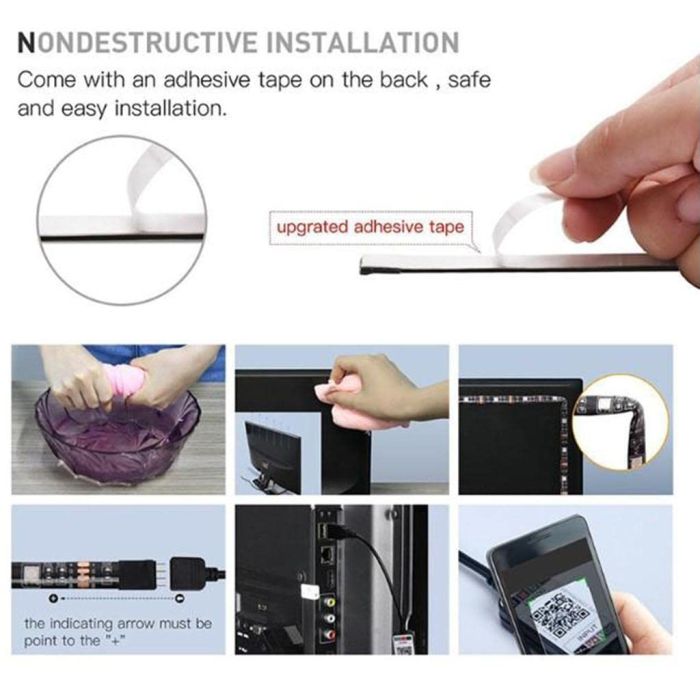 NONDESTRUCTIVE INSTALLATION

Come with an adhesive tape on the back , safe and easy installation.

upgrated adhesive tape

the indicating arrow must be point to the "+"

INPUT