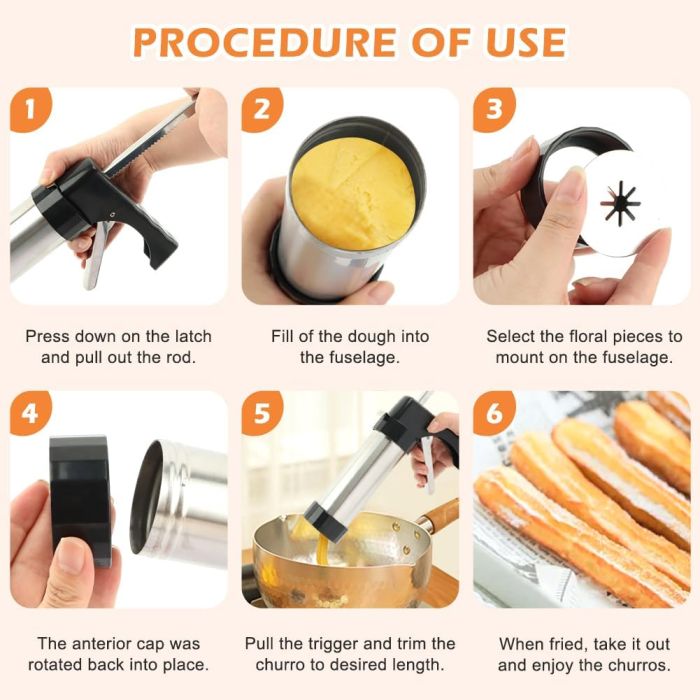 PROCEDURE OF USE

1

Press down on the latch and pull out the rod.

2

Fill of the dough into the fuselage.

3

Select the floral pieces to mount on the fuselage.

4

The anterior cap was rotated back into place.

5

Pull the trigger and trim the churro to desired length.

6

When fried, take it out and enjoy the churros.