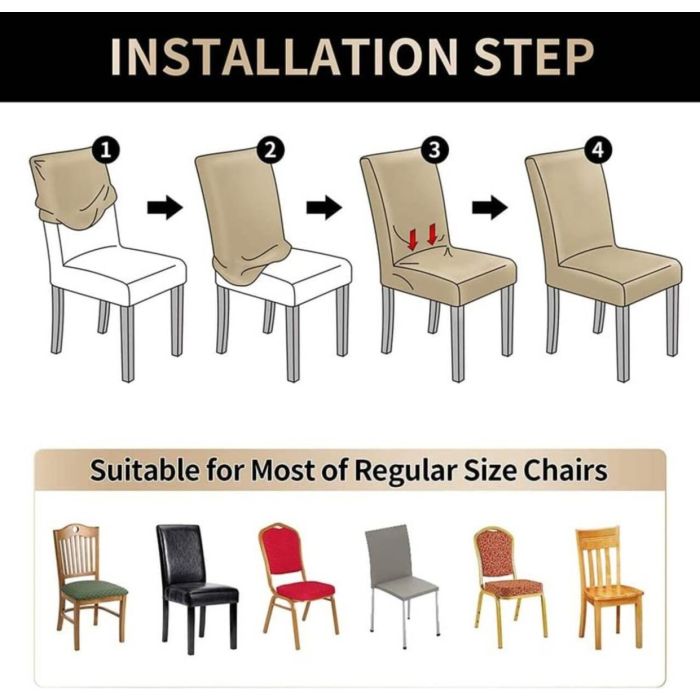 INSTALLATION STEP

1

2

3

4

Suitable for Most of Regular Size Chairs