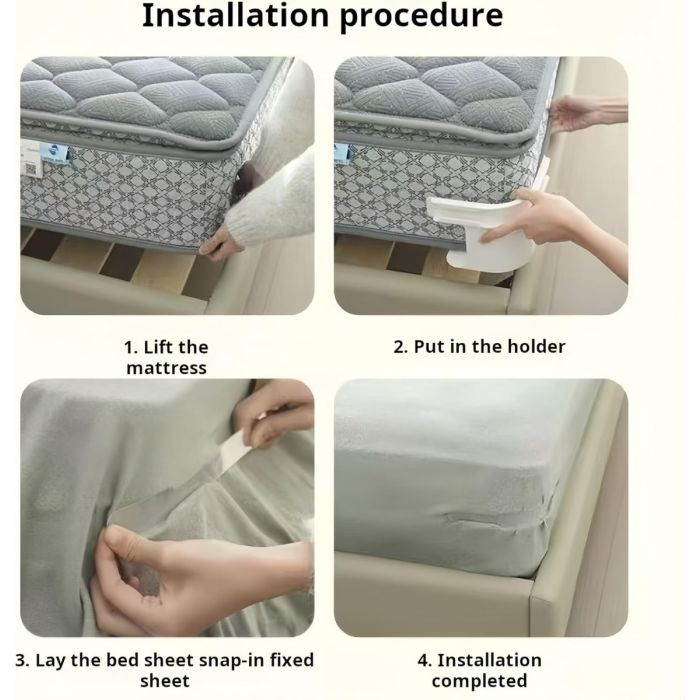 Installation procedure

1. Lift the mattress

2. Put in the holder

3. Lay the bed sheet snap-in fixed sheet

4. Installation completed