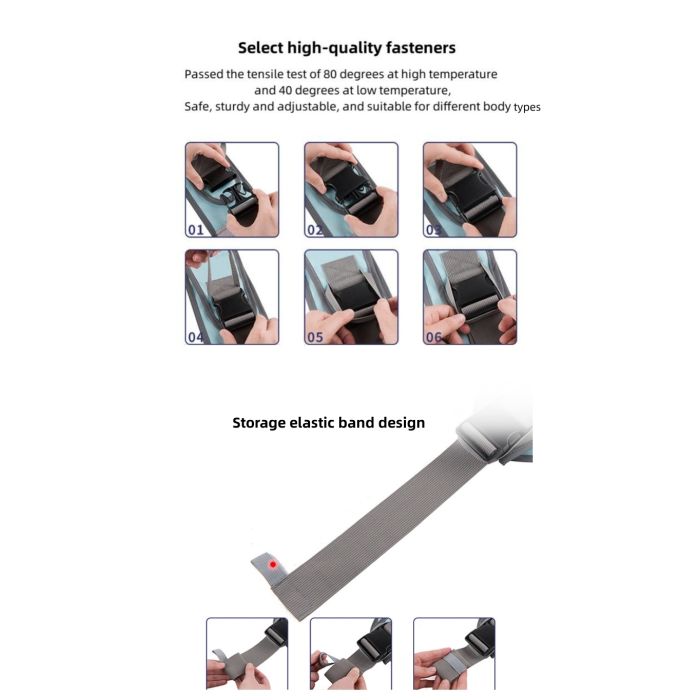 Select high-quality fasteners

Passed the tensile test of 80 degrees at high temperature and 40 degrees at low temperature, Safe, sturdy and adjustable, and suitable for different body types

01

02

03

04

05

06

Storage elastic band design