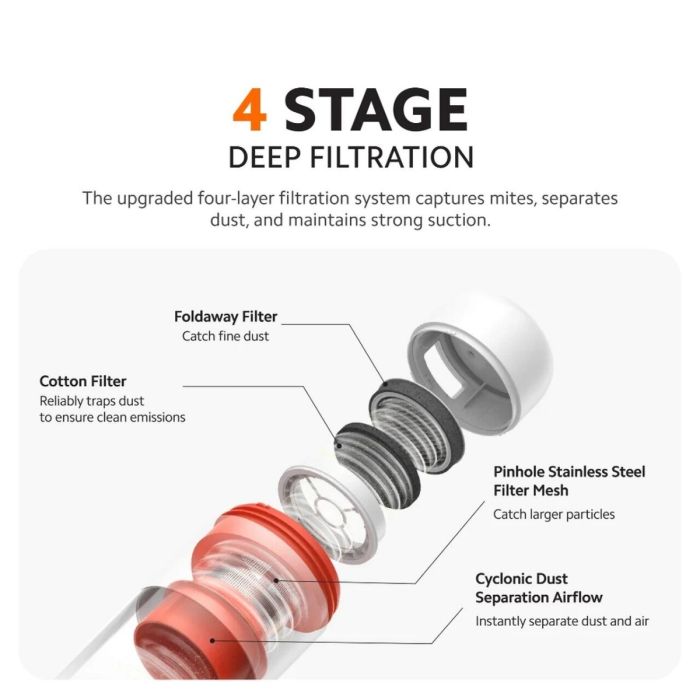 4 STAGE
DEEP FILTRATION

The upgraded four-layer filtration system captures mites, separates dust, and maintains strong suction.

Foldaway Filter
Catch fine dust

Cotton Filter
Reliably traps dust to ensure clean emissions

Pinhole Stainless Steel Filter Mesh
Catch larger particles

Cyclonic Dust Separation Airflow
Instantly separate dust and air