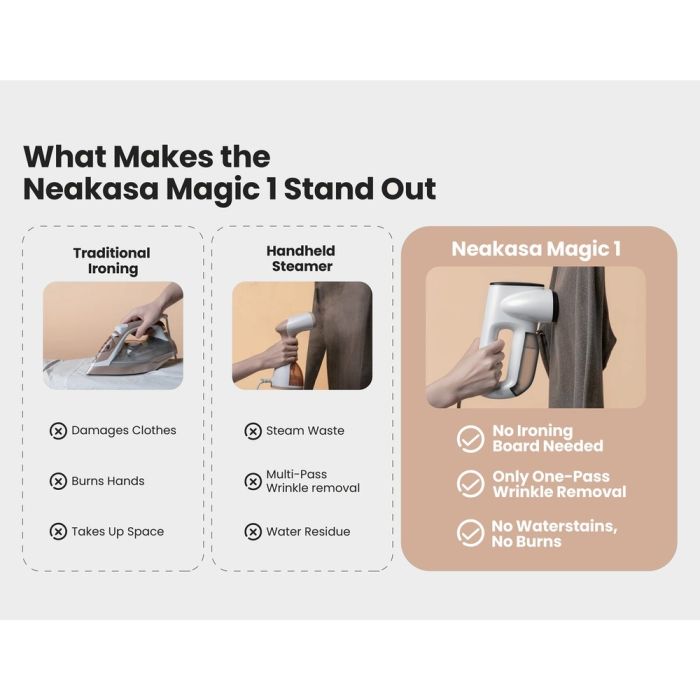 What Makes the Neakasa Magic 1 Stand Out

Traditional Ironing

Damages Clothes

Burns Hands

Takes Up Space

Handheld Steamer

Steam Waste

Multi-Pass Wrinkle removal

Water Residue

Neakasa Magic 1

No Ironing Board Needed

Only One-Pass Wrinkle Removal

No Waterstains, No Burns