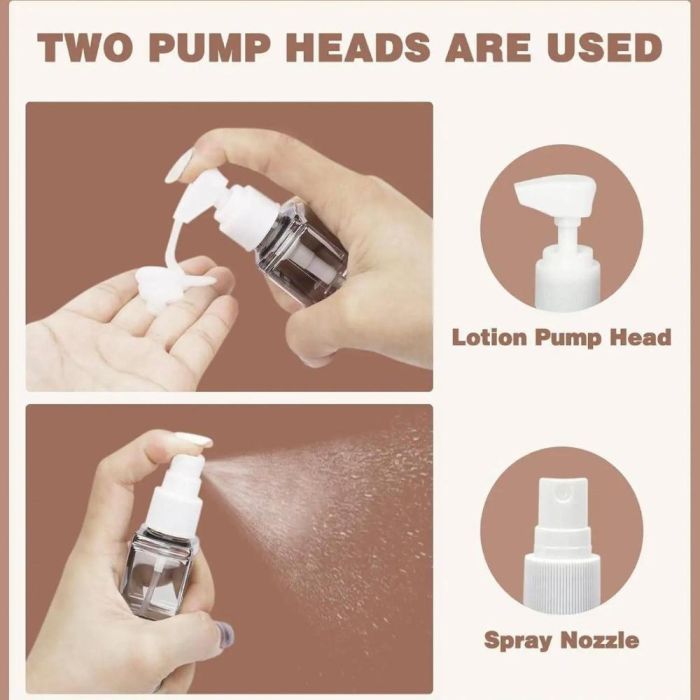 TWO PUMP HEADS ARE USED

Lotion Pump Head

Spray Nozzle