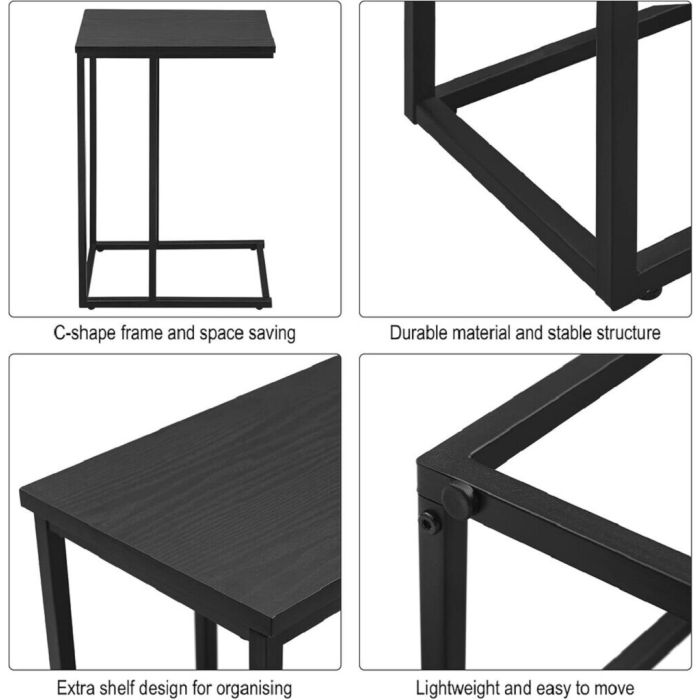 C-shape frame and space saving

Durable material and stable structure

Extra shelf design for organising

Lightweight and easy to move