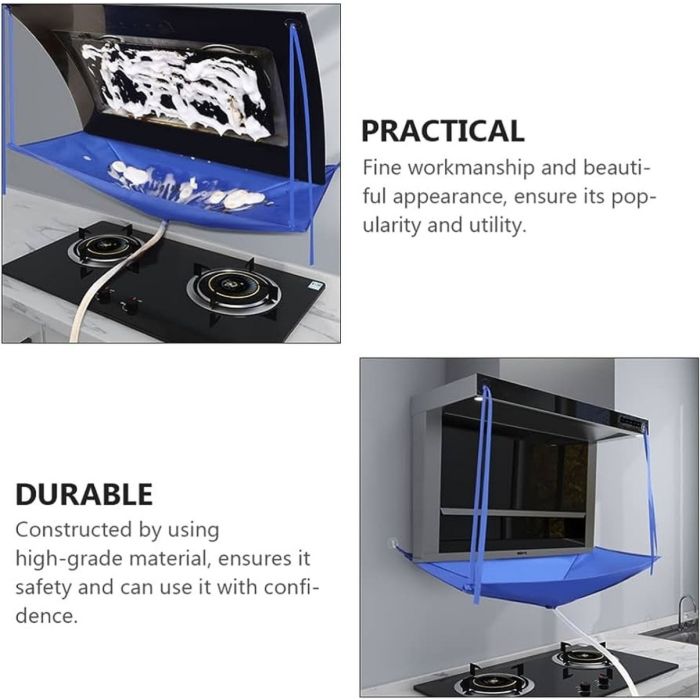 PRACTICAL

Fine workmanship and beautiful appearance, ensure its popularity and utility.

DURABLE

Constructed by using high-grade material, ensures it safety and can use it with confidence.