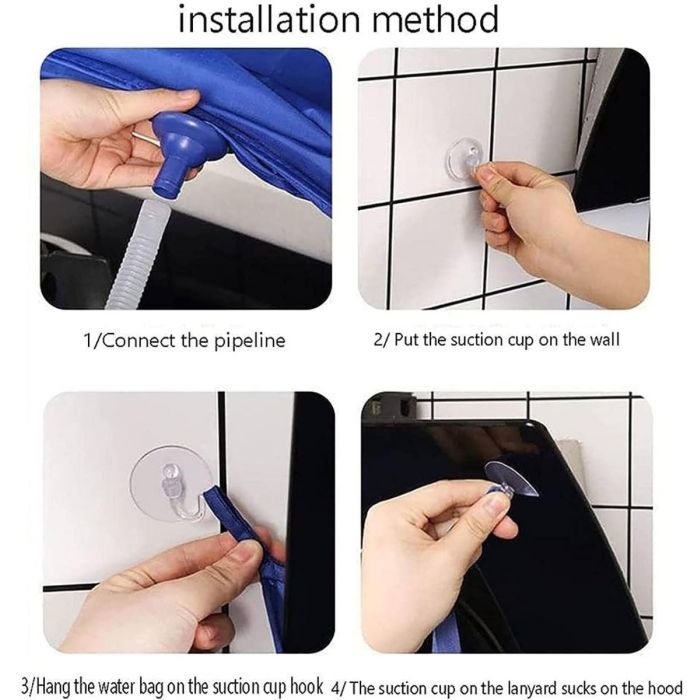 installation method

1/Connect the pipeline

2/ Put the suction cup on the wall

3/Hang the water bag on the suction cup hook

4/ The suction cup on the lanyard sucks on the hood