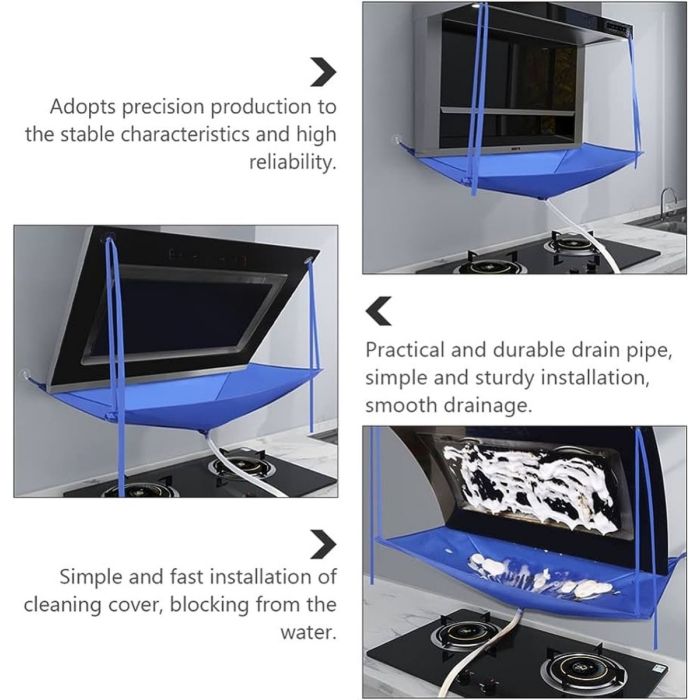 Adopts precision production to the stable characteristics and high reliability.

Practical and durable drain pipe, simple and sturdy installation, smooth drainage.

Simple and fast installation of cleaning cover, blocking from the water.