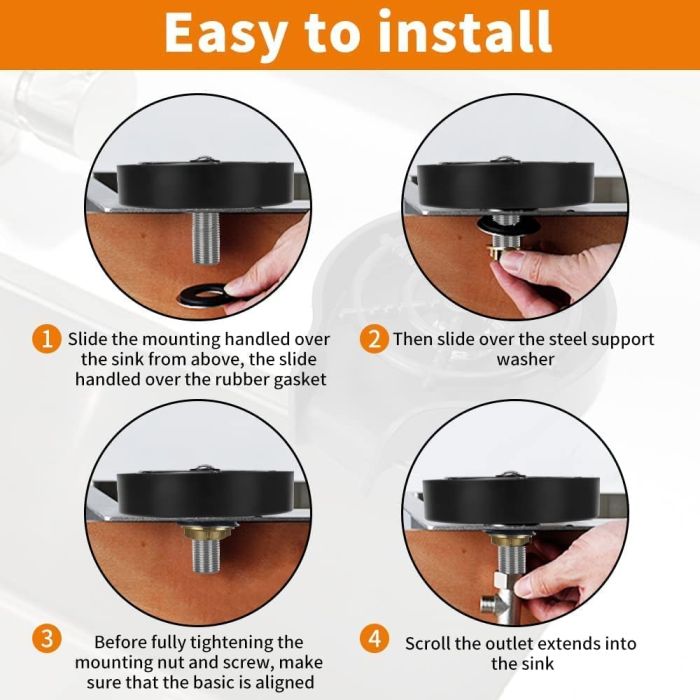 Easy to install

1 Slide the mounting handled over the sink from above, the slide handled over the rubber gasket

2 Then slide over the steel support washer

3 Before fully tightening the mounting nut and screw, make sure that the basic is aligned

4 Scroll the outlet extends into the sink