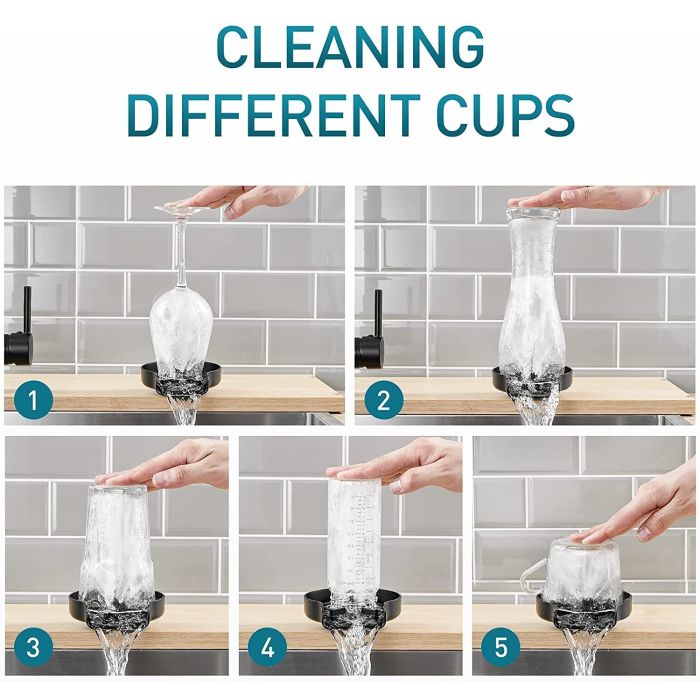 CLEANING DIFFERENT CUPS

1

2

3

4

5