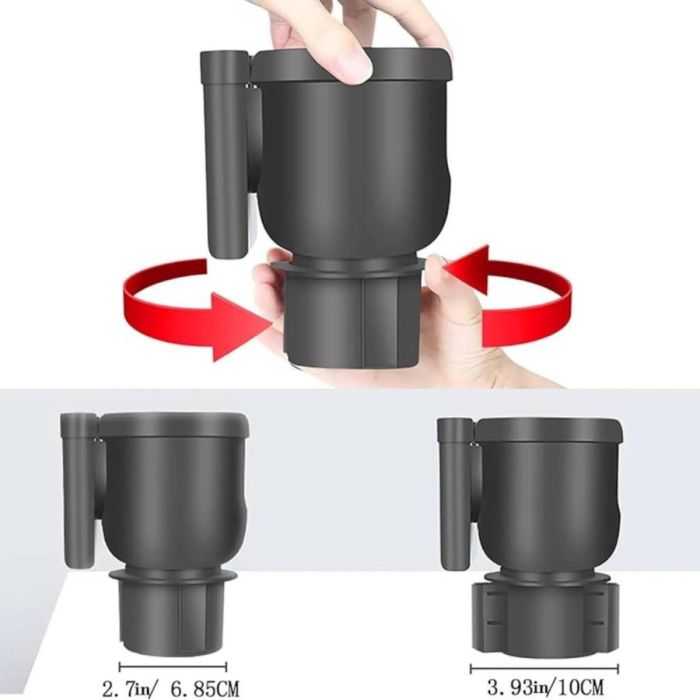 2.7in/ 6.85CM

3.93in/10CM