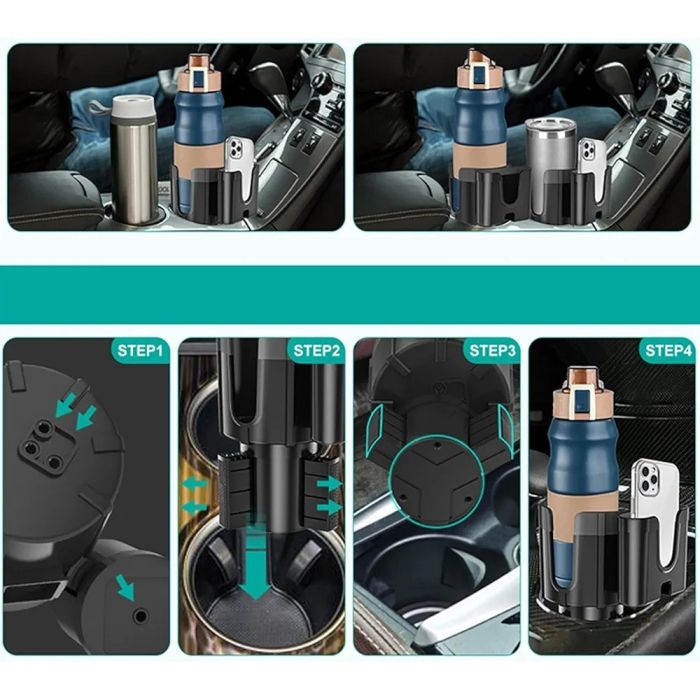 STEP1

STEP2

STEP3

STEP4