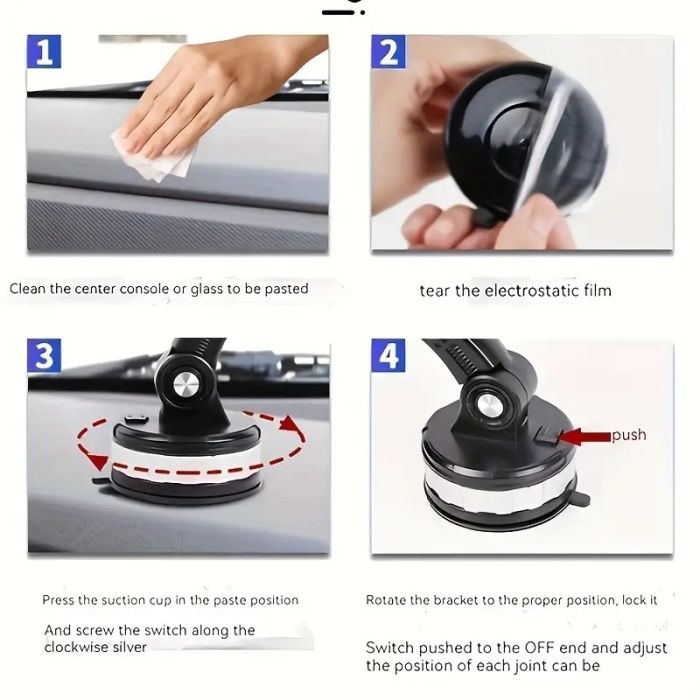 1

Clean the center console or glass to be pasted

2

tear the electrostatic film

3

Press the suction cup in the paste position

And screw the switch along the clockwise silver

4

push

Rotate the bracket to the proper position, lock it

Switch pushed to the OFF end and adjust the position of each joint can be