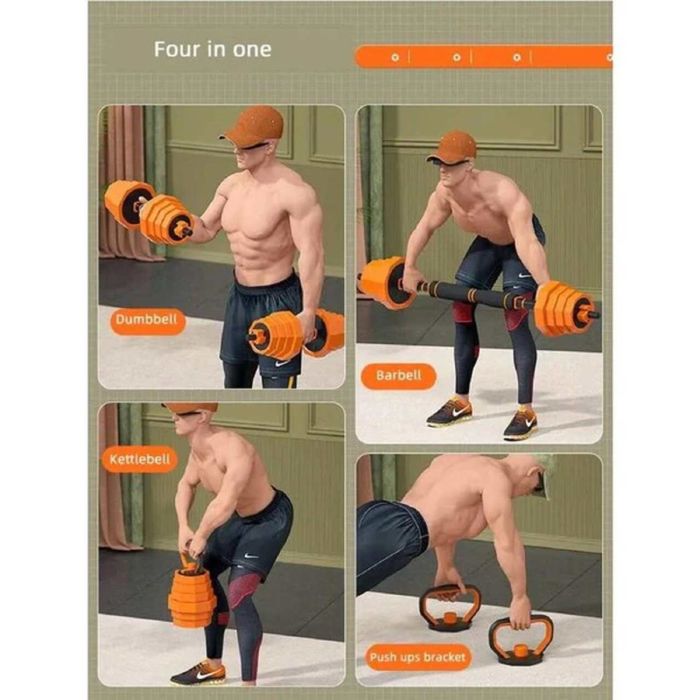 Four in one

Dumbbell

Barbell

Kettlebell

Push ups bracket