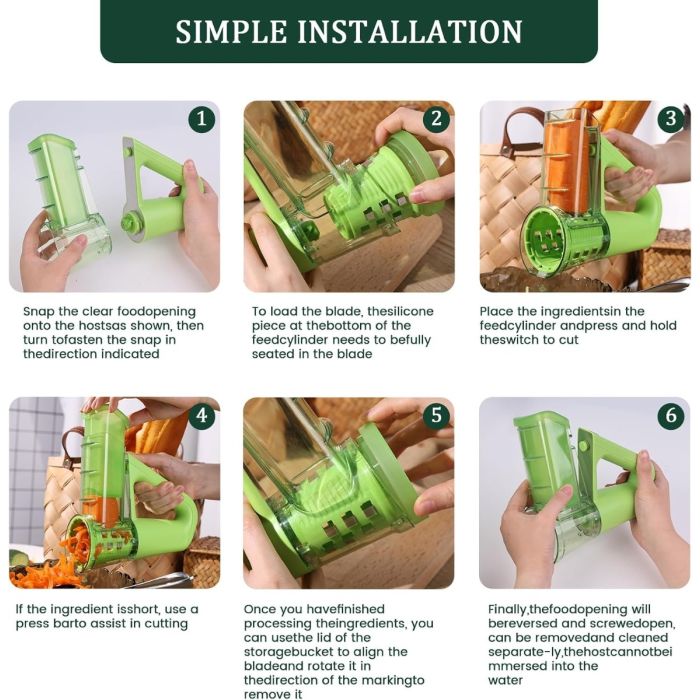 SIMPLE INSTALLATION

1

Snap the clear foodopening onto the hostsas shown, then turn tofasten the snap in thedirection indicated

2

To load the blade, thesilicone piece at thebottom of the feedcylinder needs to befully seated in the blade

3

Place the ingredientsin the feedcylinder andpress and hold theswitch to cut

4

If the ingredient isshort, use a press barto assist in cutting

5

Once you havefinished processing theingredients, you can usethe lid of the storagebucket to align the bladeand rotate it in thedirection of the markingto remove it

6

Finally,thefoodopening will bereversed and screwedopen, can be removedand cleaned separate-ly,thehostcannotbei mmersed into the water