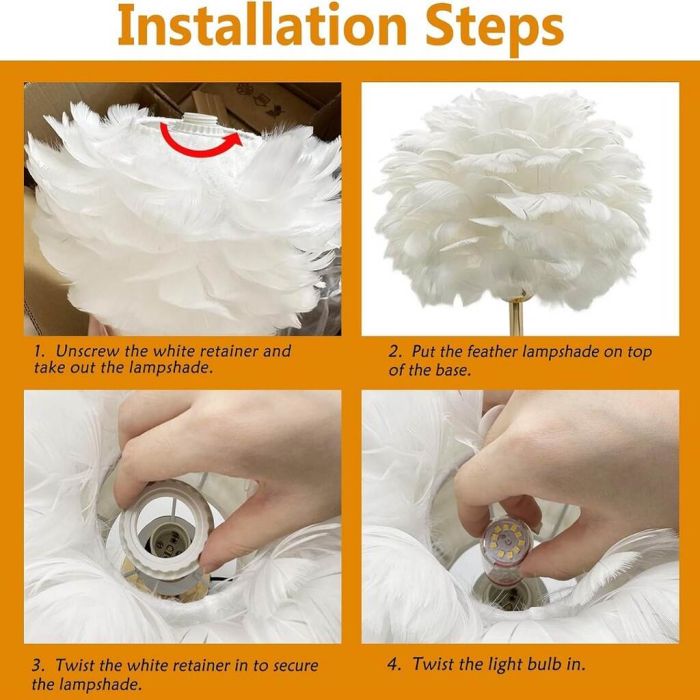 Installation Steps

1. Unscrew the white retainer and take out the lampshade.

2. Put the feather lampshade on top of the base.

3. Twist the white retainer in to secure the lampshade.

4. Twist the light bulb in.