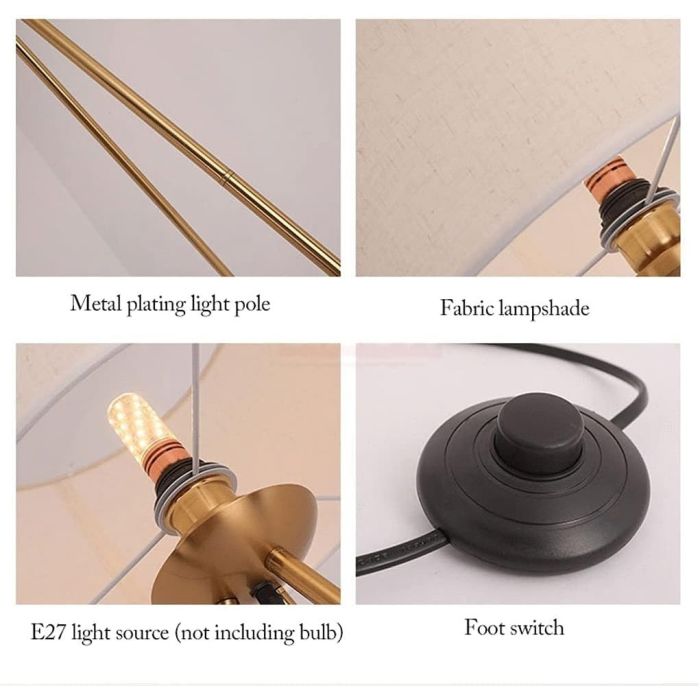 Metal plating light pole

Fabric lampshade

E27 light source (not including bulb)

Foot switch