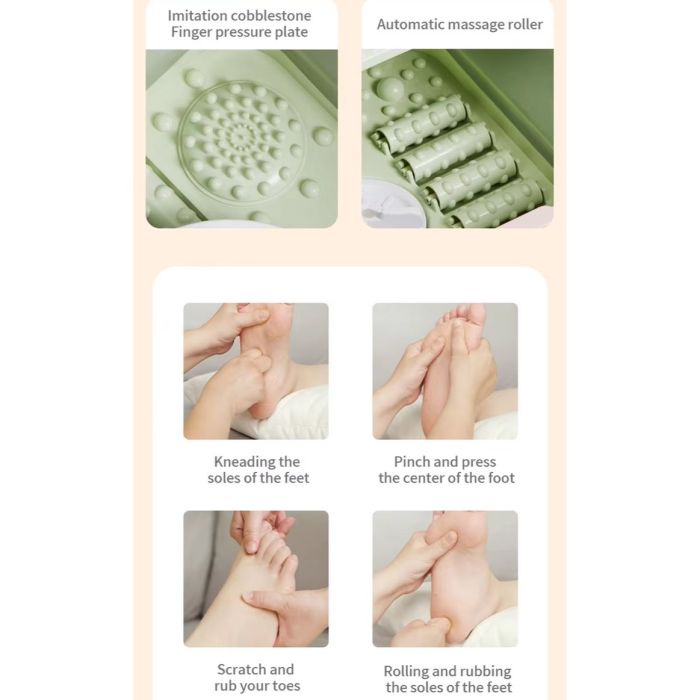 Imitation cobblestone
Finger pressure plate

Automatic massage roller

Kneading the soles of the feet

Pinch and press the center of the foot

Scratch and rub your toes

Rolling and rubbing the soles of the feet