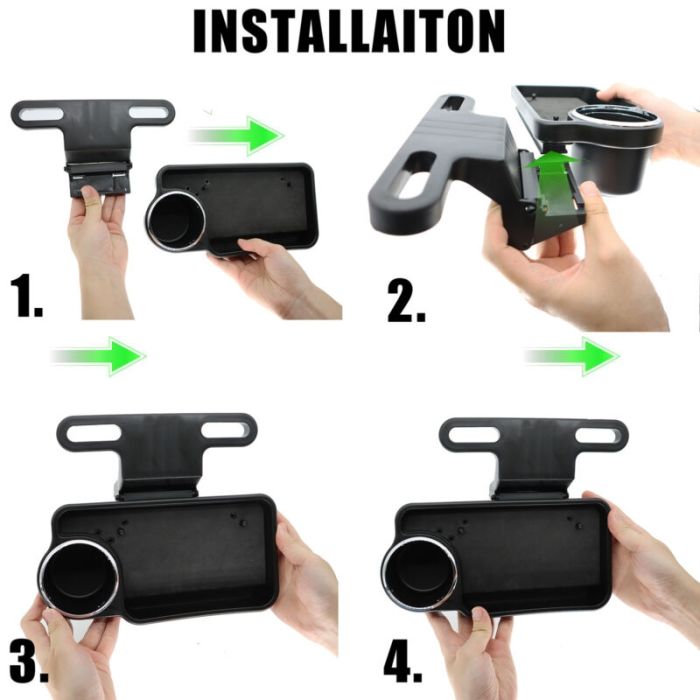 INSTALLAITON

1.

2.

3.

4.