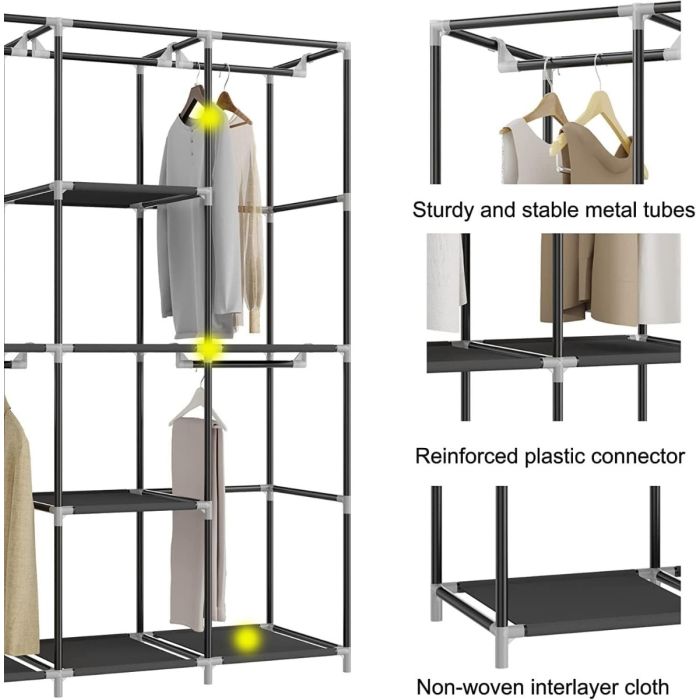 Sturdy and stable metal tubes

Reinforced plastic connector

Non-woven interlayer cloth