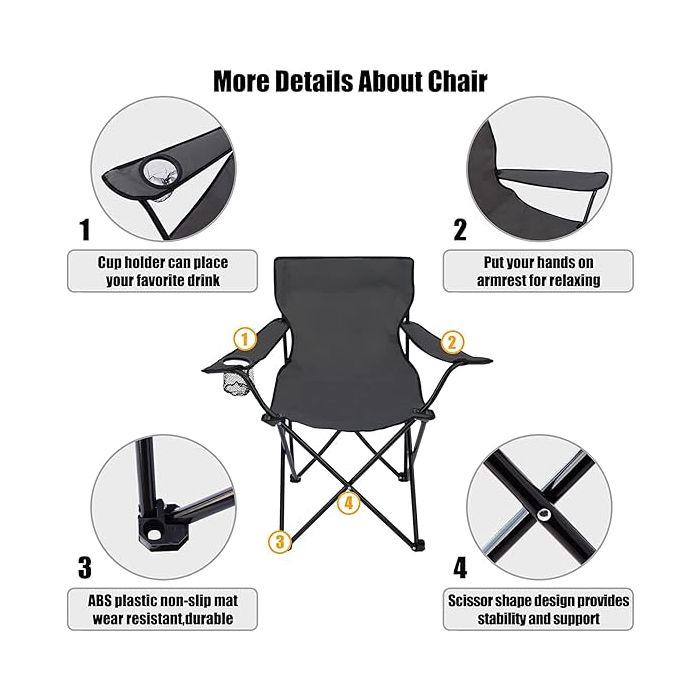 More Details About Chair

1

Cup holder can place your favorite drink

2

Put your hands on armrest for relaxing

1

2

4

3

3

ABS plastic non-slip mat wear resistant,durable

4

Scissor shape design provides stability and support