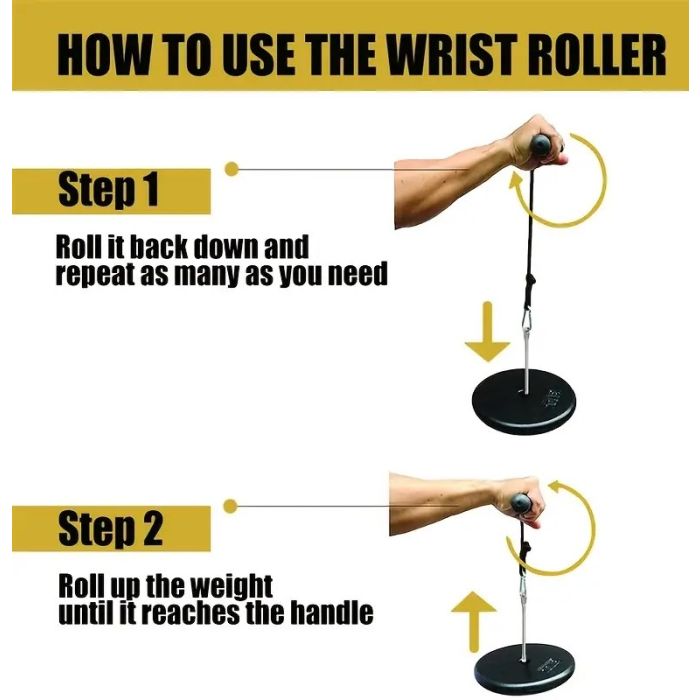 HOW TO USE THE WRIST ROLLER

Step 1

Roll it back down and repeat as many as you need

Step 2

Roll up the weight until it reaches the handle