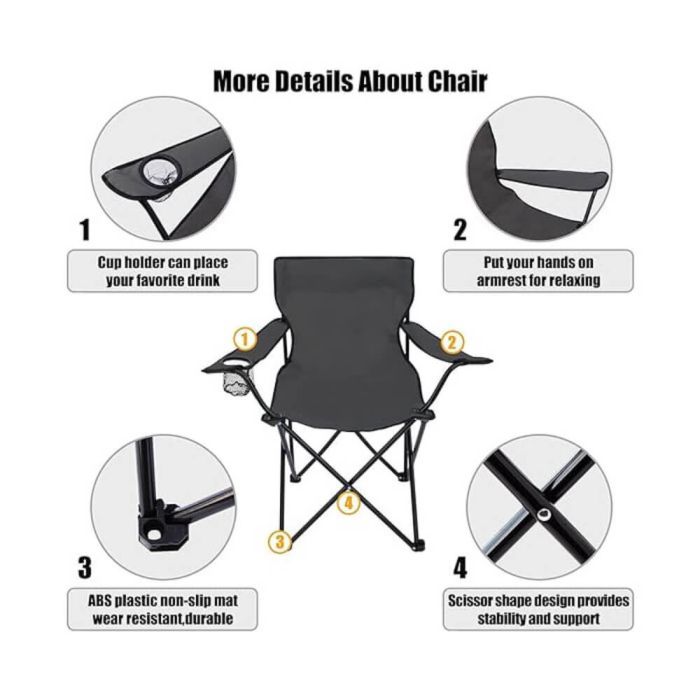 More Details About Chair

1

Cup holder can place your favorite drink

2

Put your hands on armrest for relaxing

1

2

4

3

3

ABS plastic non-slip mat wear resistant,durable

4

Scissor shape design provides stability and support