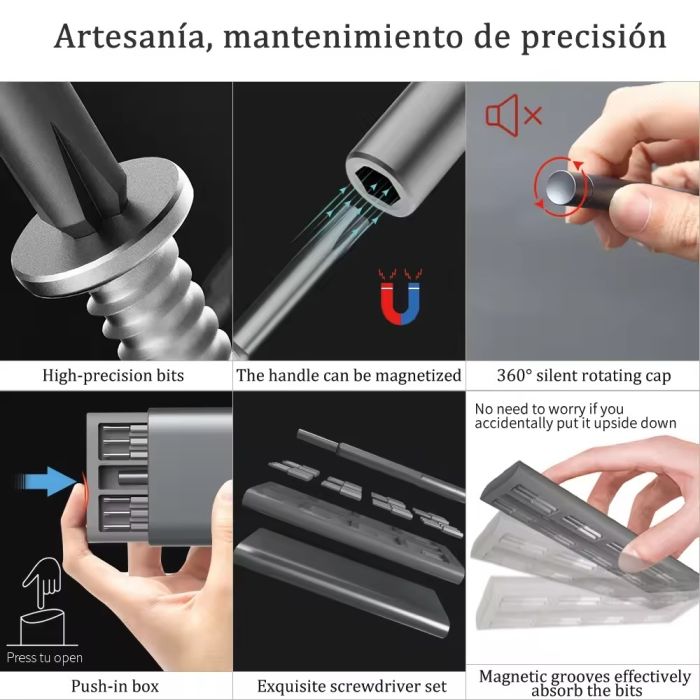 Artesanía, mantenimiento de precisión

High-precision bits

The handle can be magnetized

360° silent rotating cap

Press tu open

Push-in box

Exquisite screwdriver set

No need to worry if you accidentally put it upside down

Magnetic grooves effectively absorb the bits