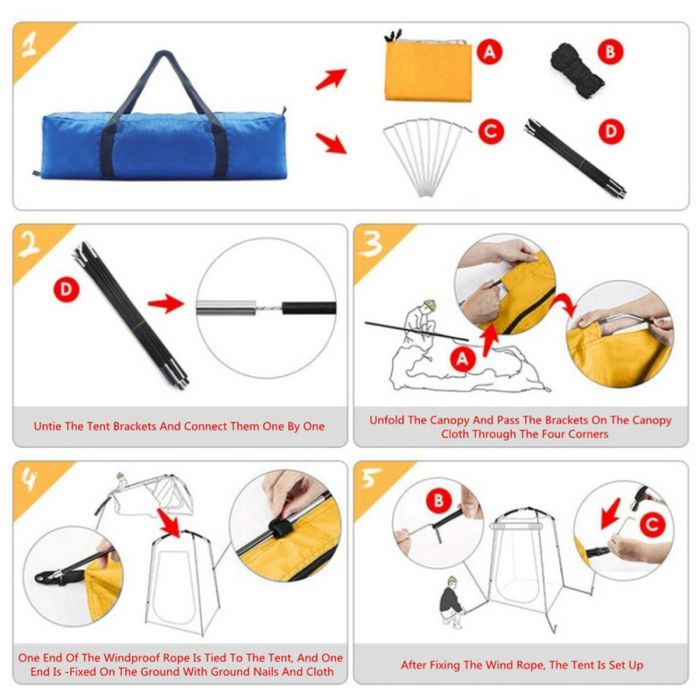 1

A

B

C

D

2

D

Untie The Tent Brackets And Connect Them One By One

3

A

Unfold The Canopy And Pass The Brackets On The Canopy Cloth Through The Four Corners

4

One End Of The Windproof Rope Is Tied To The Tent, And One End Is -Fixed On The Ground With Ground Nails And Cloth

5

B

C

After Fixing The Wind Rope, The Tent Is Set Up