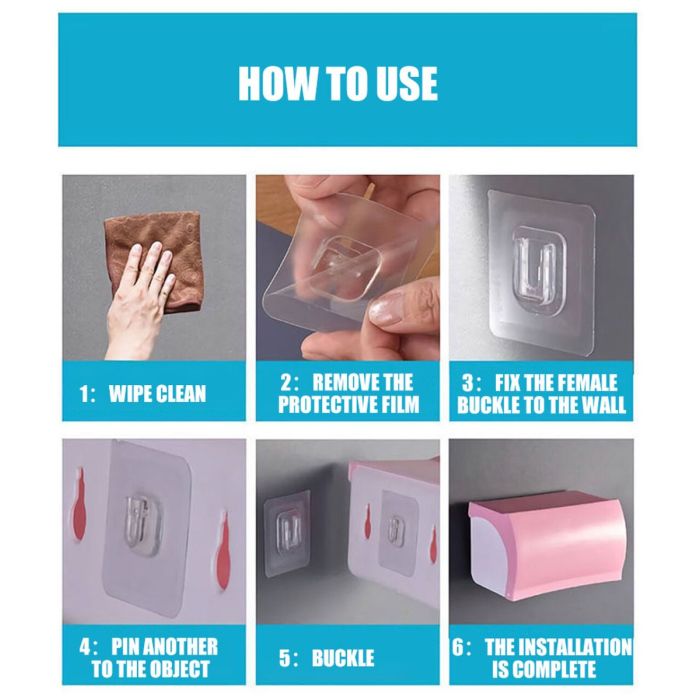 HOW TO USE

1: WIPE CLEAN

2: REMOVE THE PROTECTIVE FILM

3: FIX THE FEMALE BUCKLE TO THE WALL

4: PIN ANOTHER TO THE OBJECT

5: BUCKLE

6: THE INSTALLATION IS COMPLETE