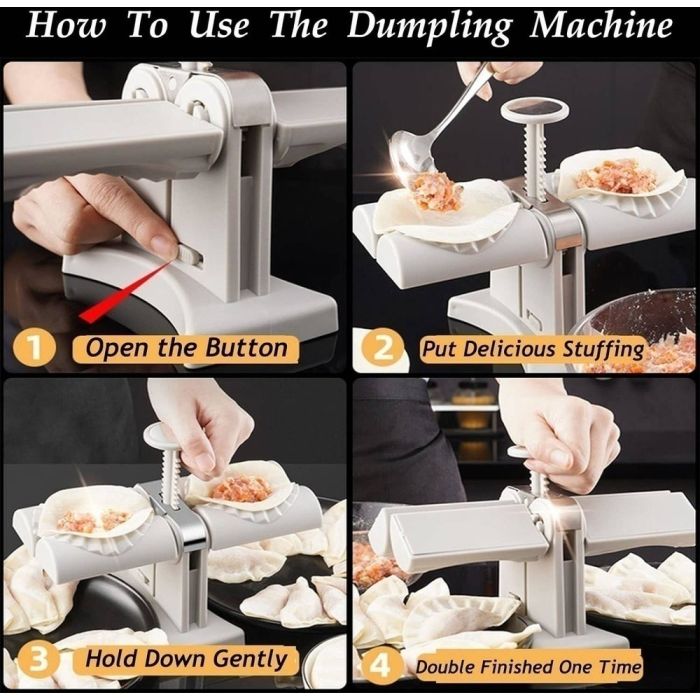 How To Use The Dumpling Machine

1 Open the Button

2 Put Delicious Stuffing

3 Hold Down Gently

4 Double Finished One Time