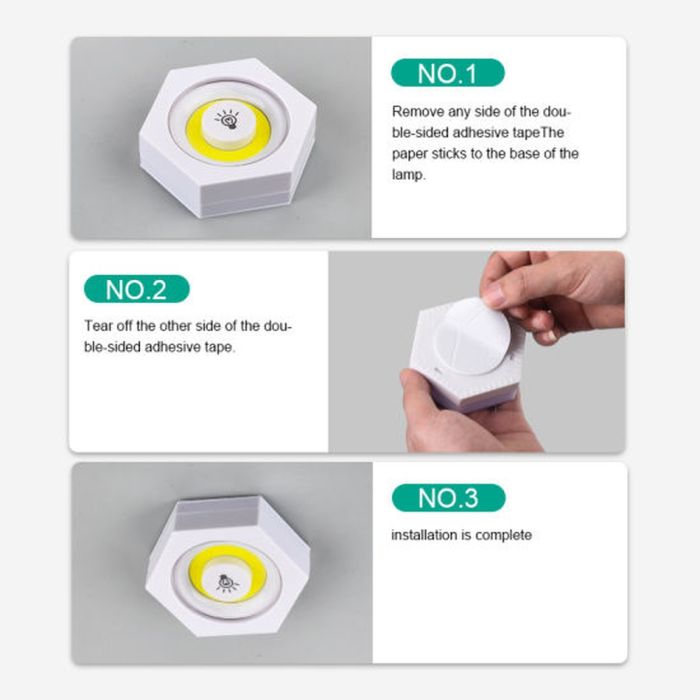 NO.1

Remove any side of the double-sided adhesive tapeThe paper sticks to the base of the lamp.

NO.2

Tear off the other side of the double-sided adhesive tape.

NO.3

installation is complete