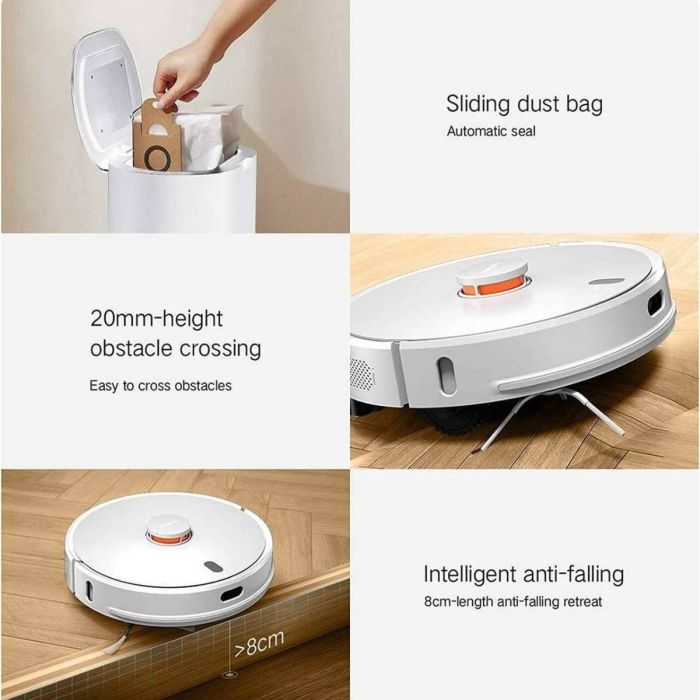 Sliding dust bag
Automatic seal

20mm-height obstacle crossing
Easy to cross obstacles

Intelligent anti-falling
8cm-length anti-falling retreat

>8cm