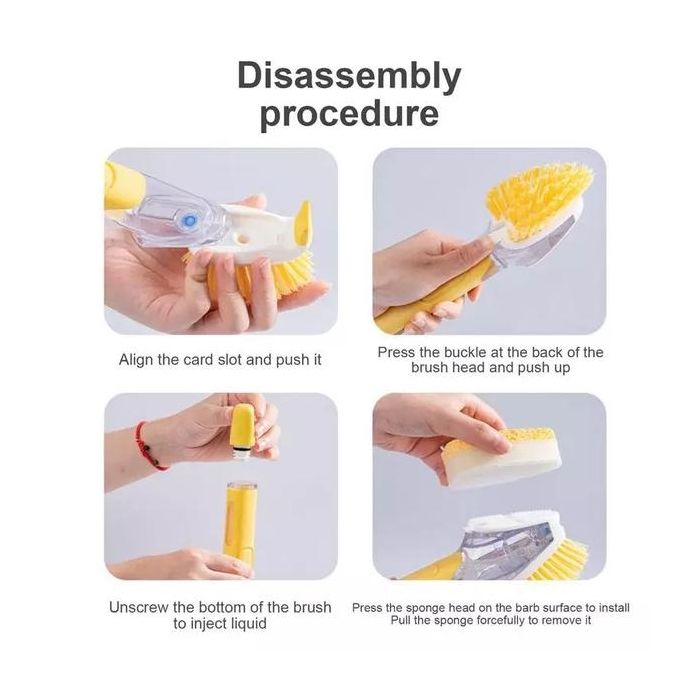 Disassembly procedure

Align the card slot and push it

Press the buckle at the back of the brush head and push up

Unscrew the bottom of the brush to inject liquid

Press the sponge head on the barb surface to install
Pull the sponge forcefully to remove it