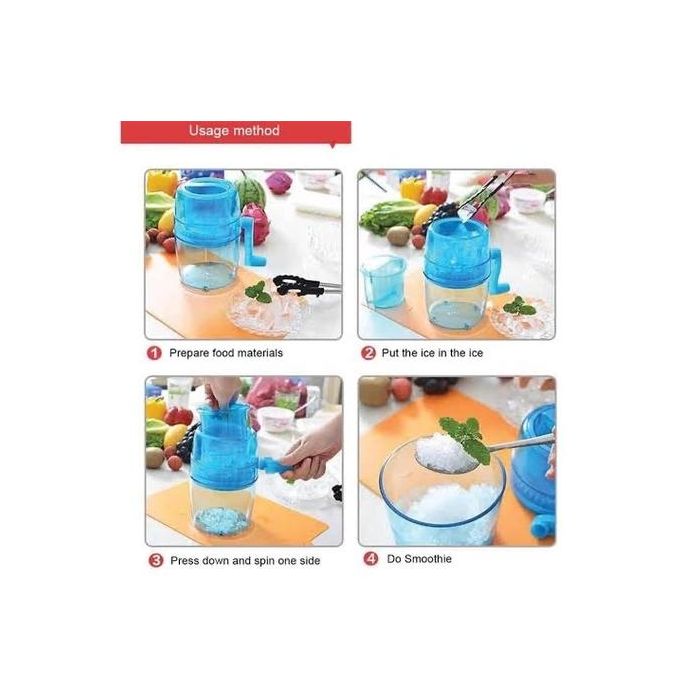 Usage method

1 Prepare food materials

2 Put the ice in the ice

3 Press down and spin one side

4 Do Smoothie